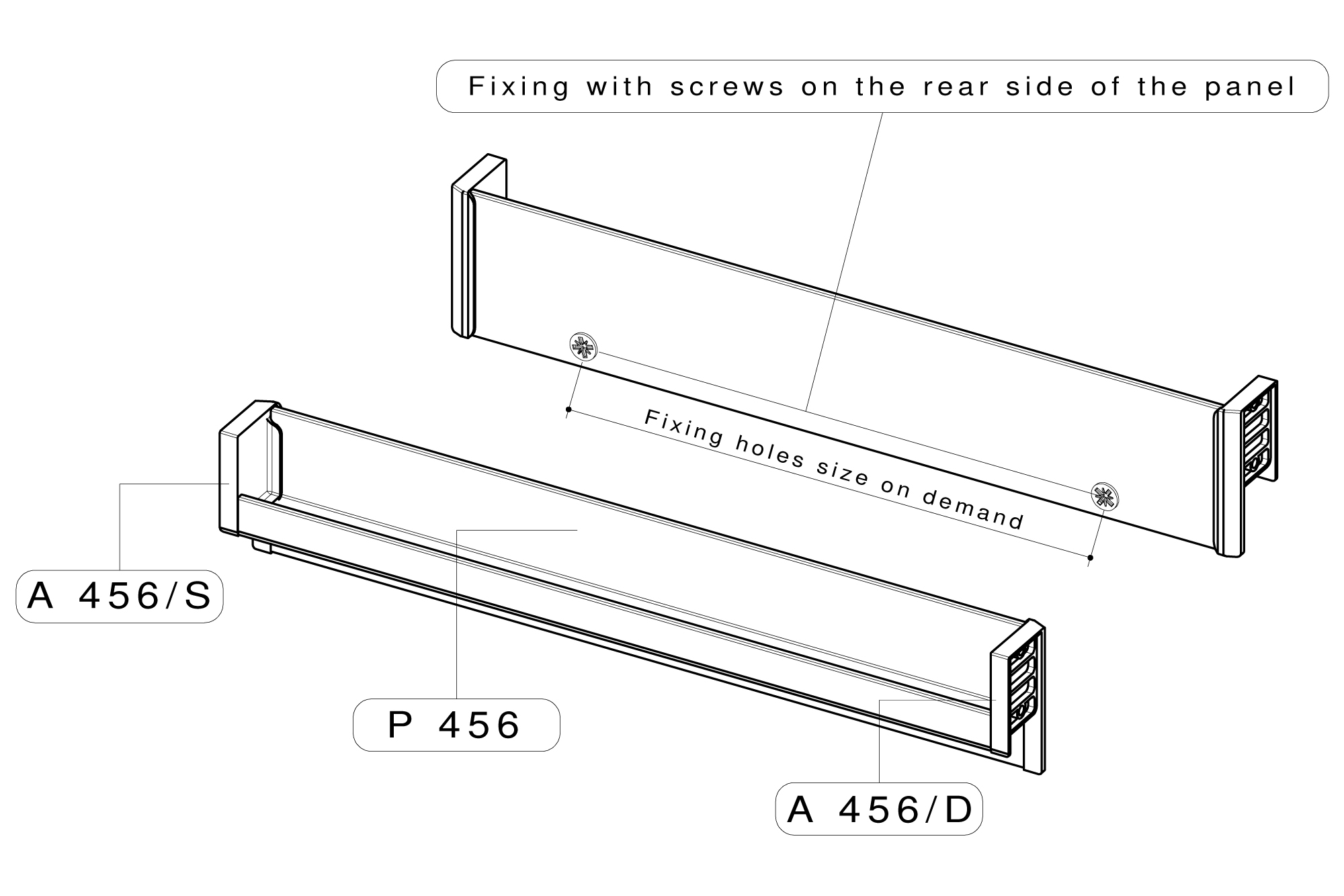 Fixing with screws on the rear side of the panel

Fixing holes size on demand

A 456/S

P 456

A 456/D