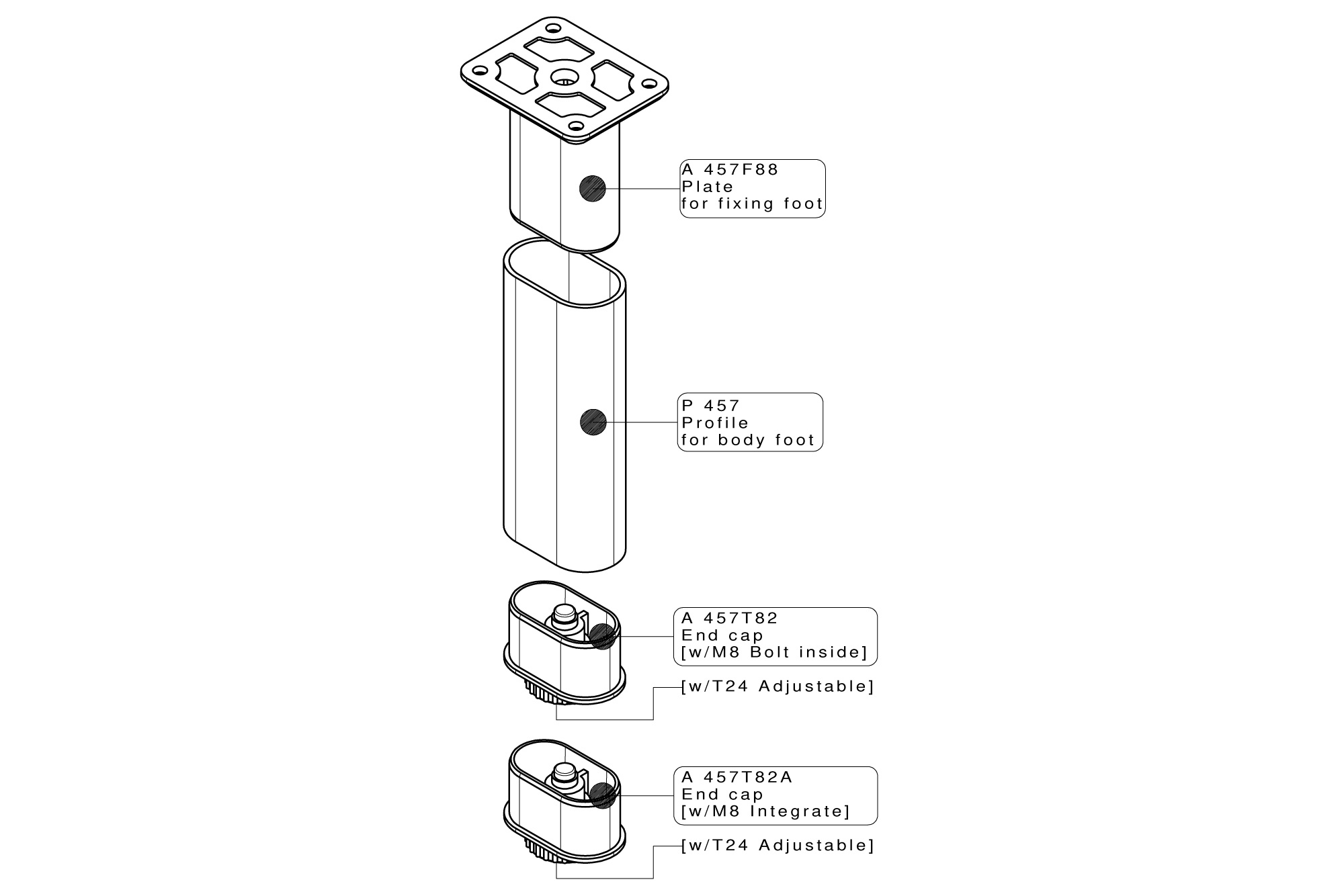 A 457F88
Plate
for fixing foot

P 457
Profile
for body foot

A 457T82
End cap
[w/M8 Bolt inside]

[w/T24 Adjustable]

A 457T82A
End cap
[w/M8 Integrate]

[w/T24 Adjustable]