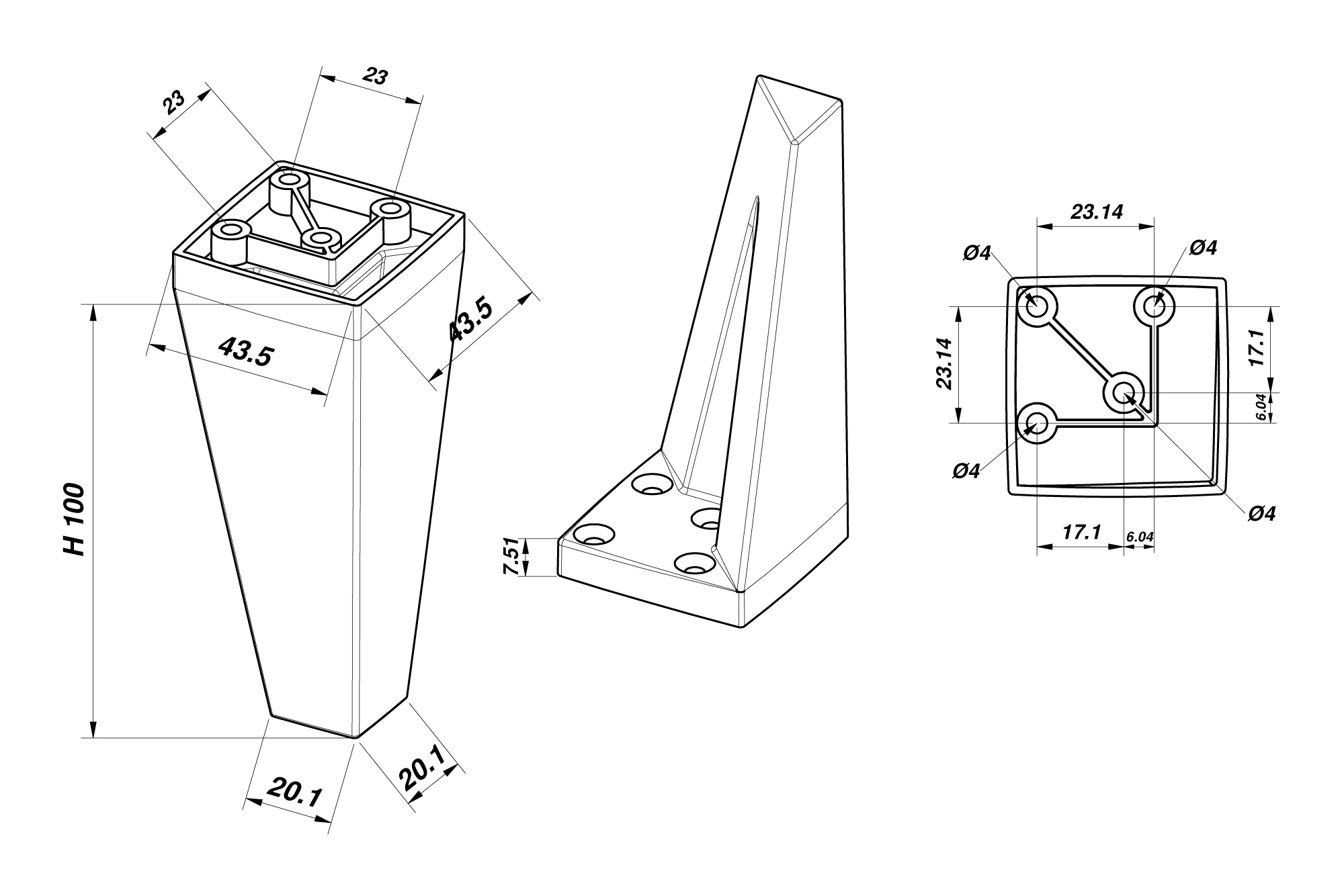 23
23
43.5
43.5
H 100
20.1
20.1
7.51
23.14
Ø4
Ø4
23.14
17.1
6.04
Ø4
Ø4
17.1
6.04