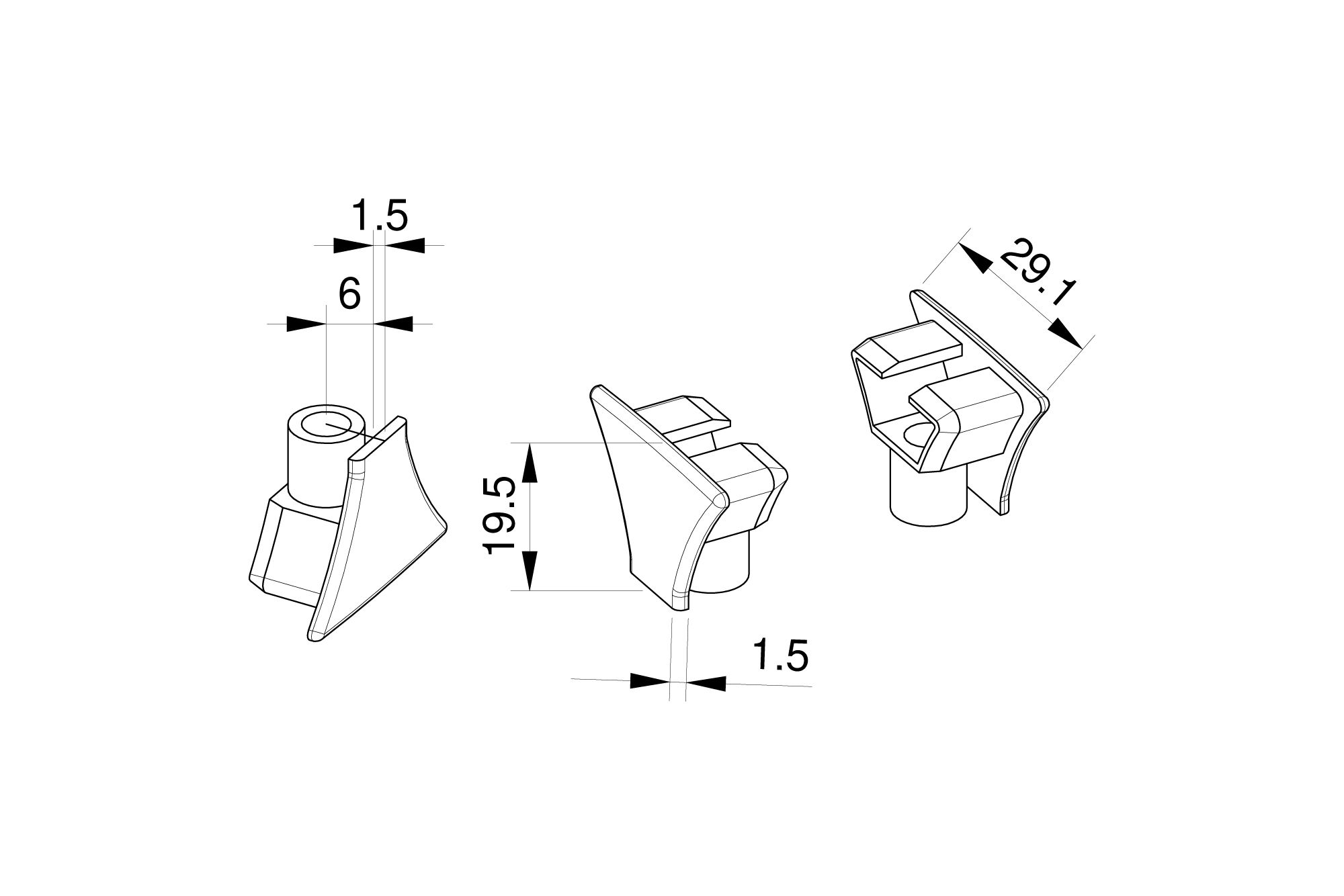 1.5

6

19.5

1.5

29.1