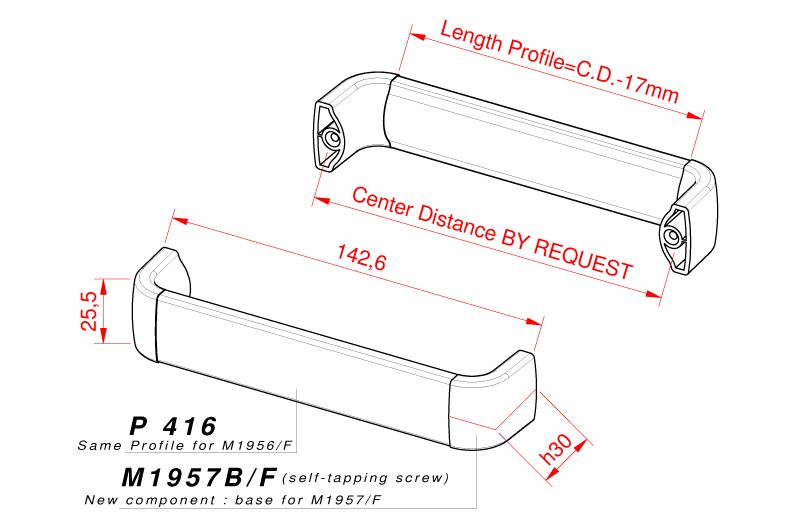 Length Profile=C.D.-17mm

Center Distance BY REQUEST

142,6

25,5

h30

P 416
Same Profile for M1956/F

M1957B/F (self-tapping screw)
New component : base for M1957/F