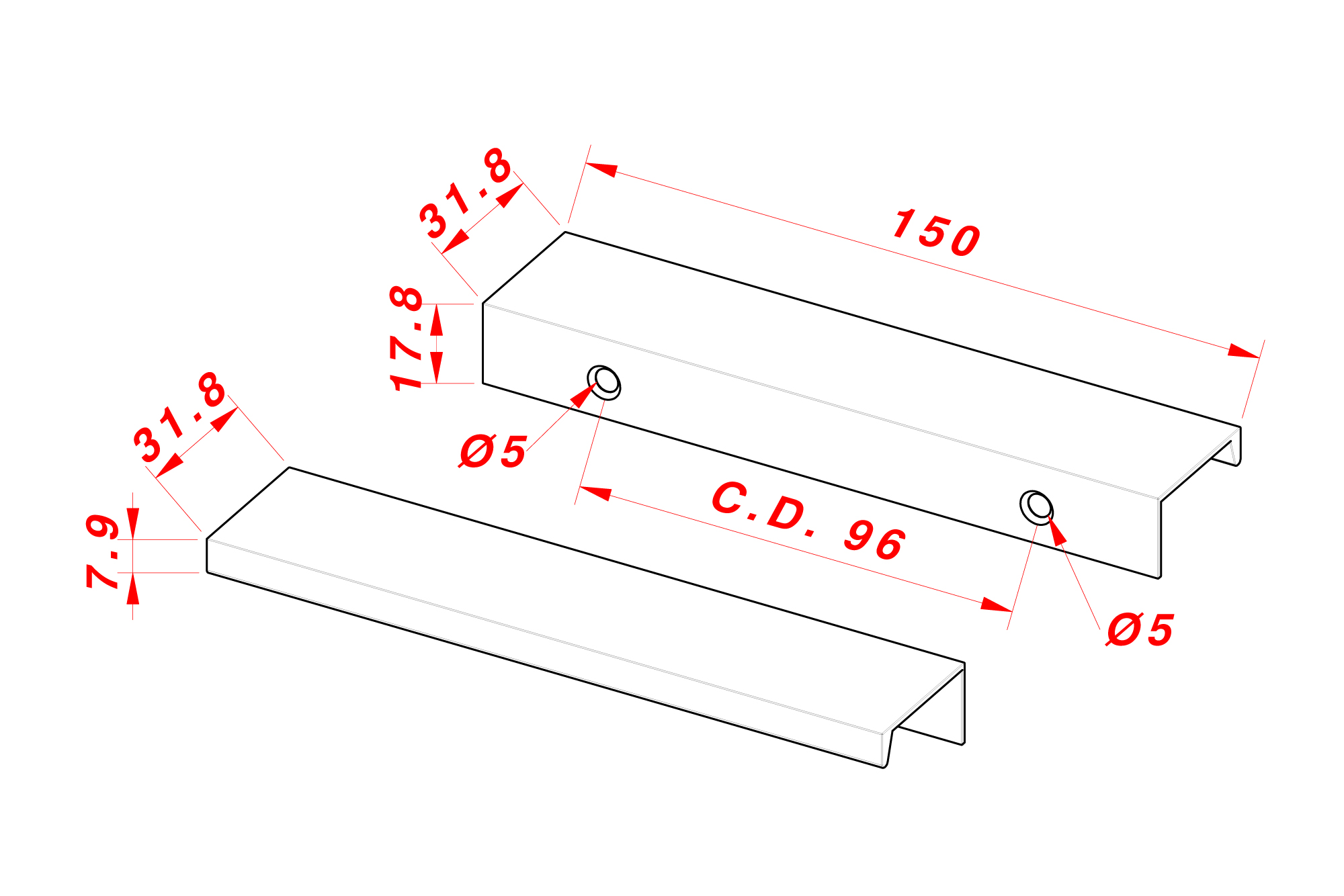 31.8
150
17.8
Ø5
C.D. 96
Ø5
31.8
7.9