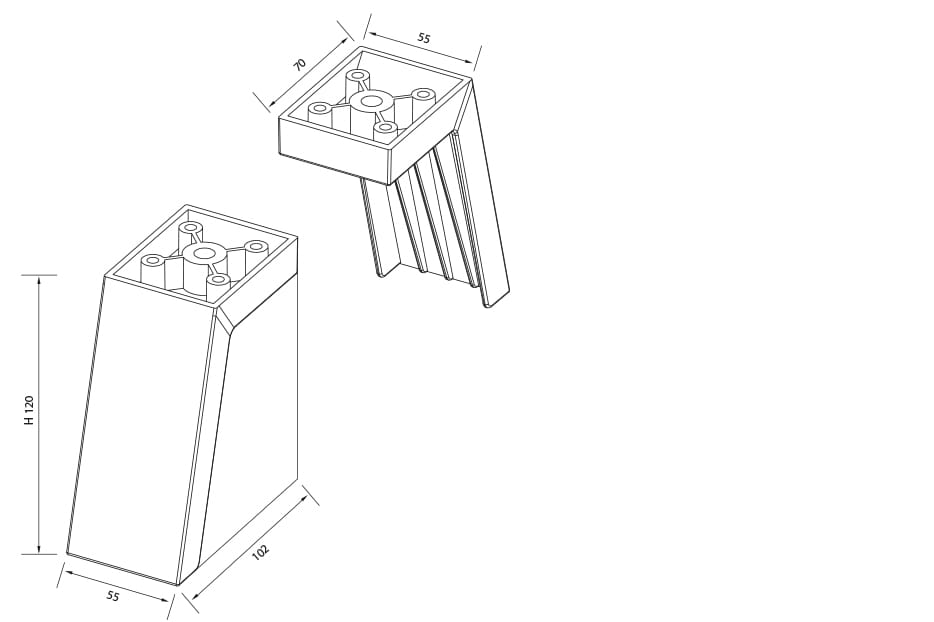 70

55

H 120

55

102